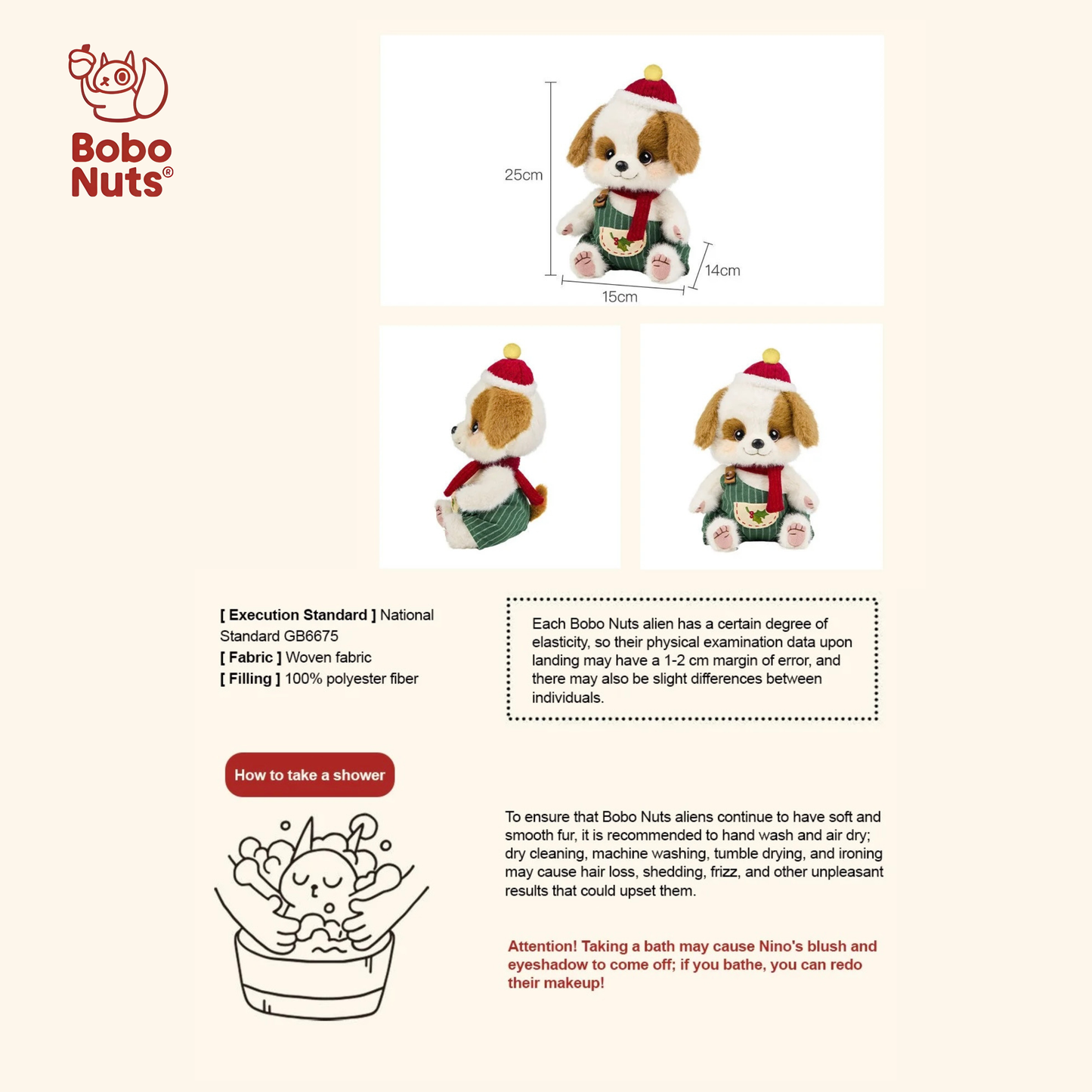 Bobo Nuts®

25cm
14cm
15cm

[ Execution Standard ] National Standard GB6675
[ Fabric ] Woven fabric
[ Filling ] 100% polyester fiber

Each Bobo Nuts alien has a certain degree of elasticity, so their physical examination data upon landing may have a 1-2 cm margin of error, and there may also be slight differences between individuals.

How to take a shower

To ensure that Bobo Nuts aliens continue to have soft and smooth fur, it is recommended to hand wash and air dry; dry cleaning, machine washing, tumble drying, and ironing may cause hair loss, shedding, frizz, and other unpleasant results that could upset them.

Attention! Taking a bath may cause Nino's blush and eyeshadow to come off; if you bathe, you can redo their makeup!