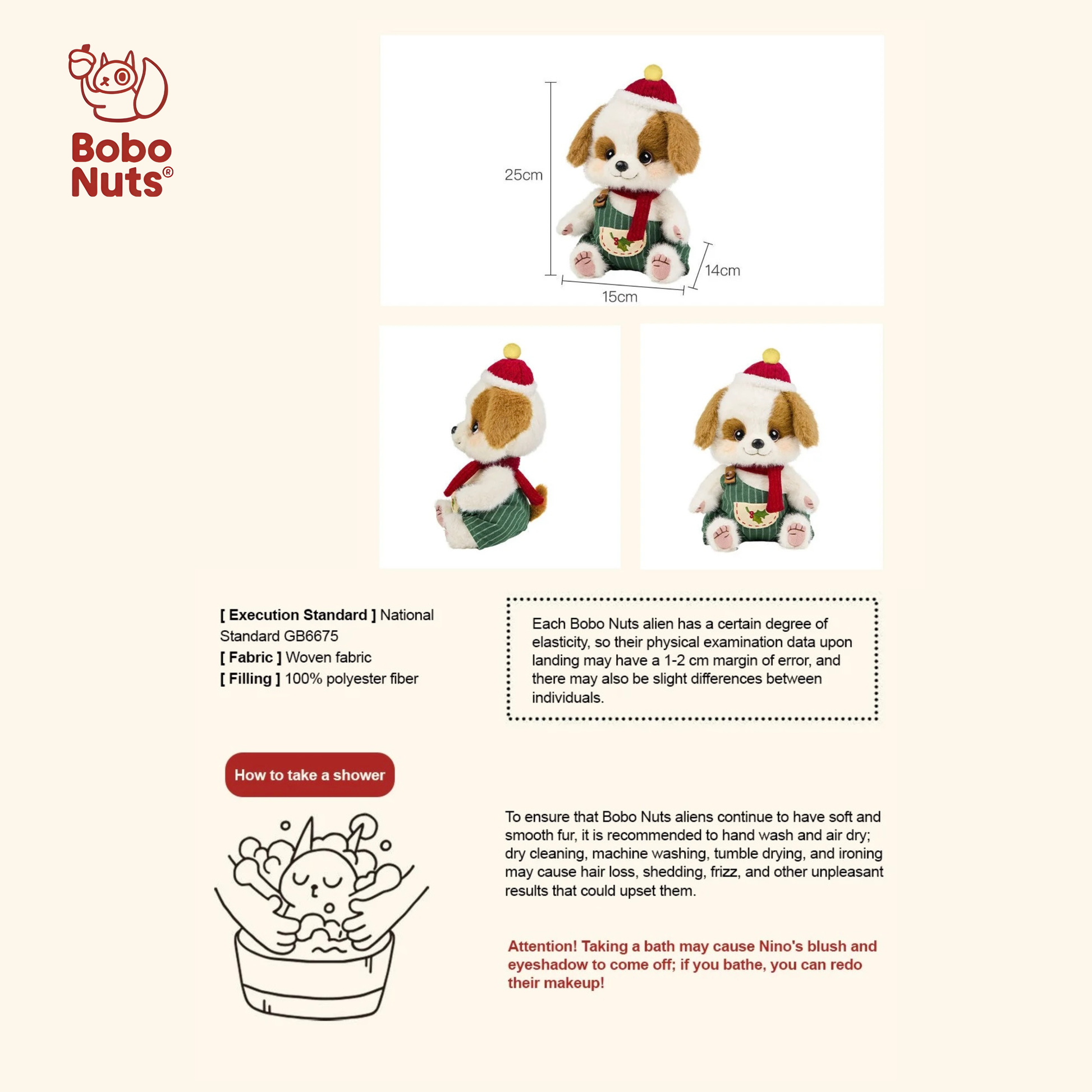 Bobo Nuts®

25cm

14cm

15cm

[ Execution Standard ] National Standard GB6675
[ Fabric ] Woven fabric
[ Filling ] 100% polyester fiber

Each Bobo Nuts alien has a certain degree of elasticity, so their physical examination data upon landing may have a 1-2 cm margin of error, and there may also be slight differences between individuals.

How to take a shower

To ensure that Bobo Nuts aliens continue to have soft and smooth fur, it is recommended to hand wash and air dry; dry cleaning, machine washing, tumble drying, and ironing may cause hair loss, shedding, frizz, and other unpleasant results that could upset them.

Attention! Taking a bath may cause Nino's blush and eyeshadow to come off; if you bathe, you can redo their makeup!